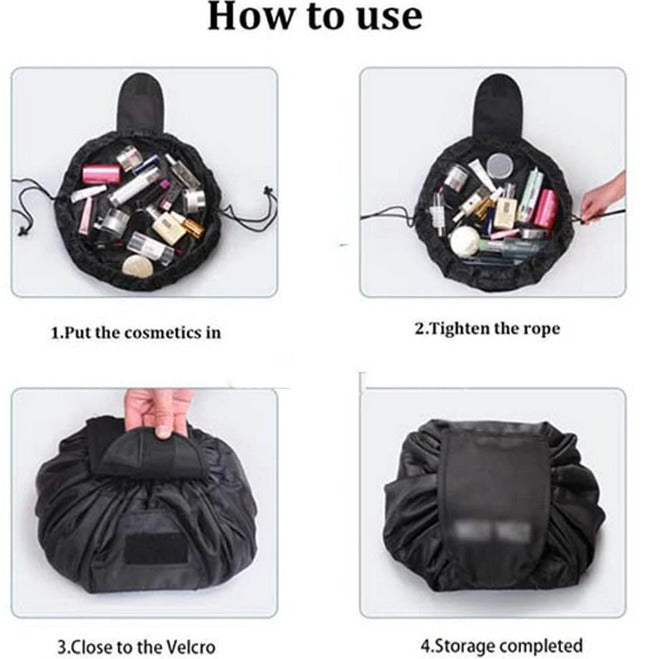 How to use

1.Put the cosmetics in

2.Tighten the rope

3.Close to the Velcro

4.Storage completed