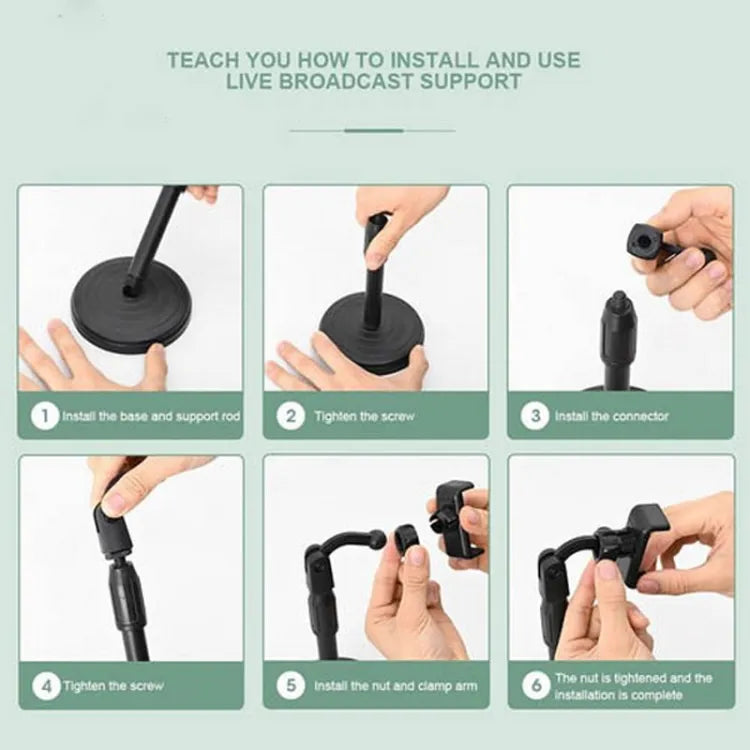 TEACH YOU HOW TO INSTALL AND USE LIVE BROADCAST SUPPORT

1 Install the base and support rod

2 Tighten the screw

3 Install the connector

4 Tighten the screw

5 Install the nut and clamp arm

6 The nut is tightened and the installation is complete